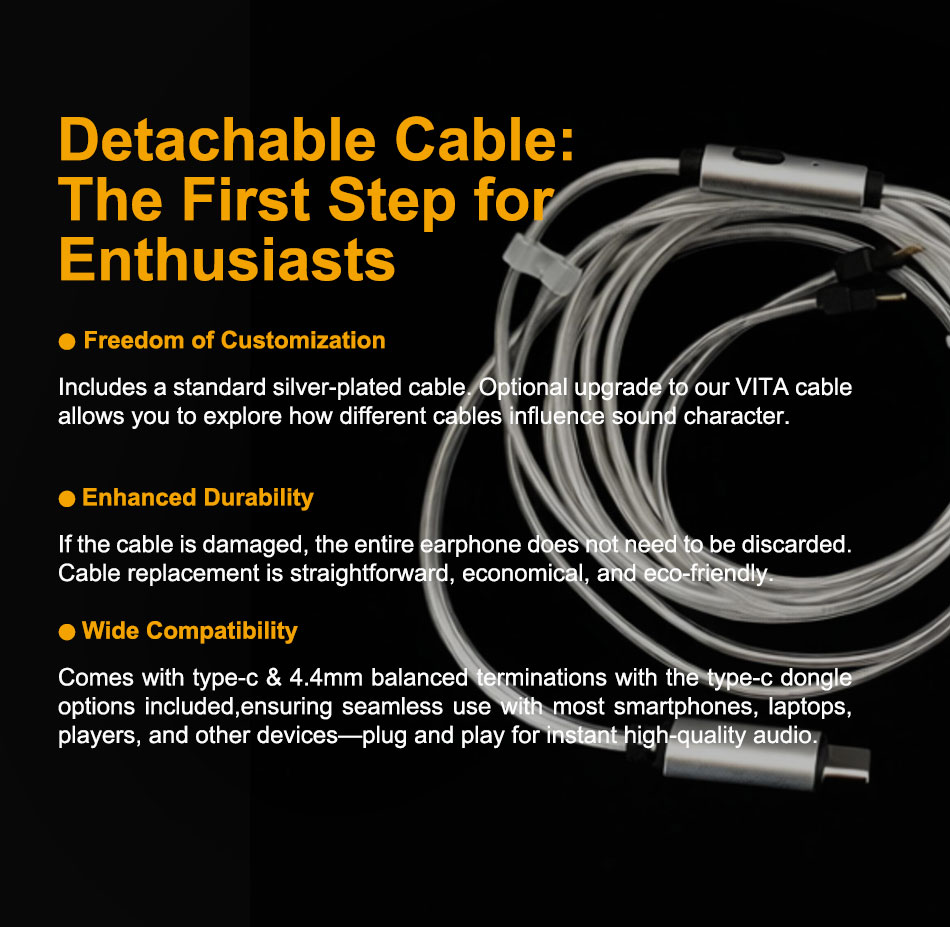 Detachable Cable:
The First Step for
Enthusiasts

● Freedom of Customization

Includes a standard silver-plated cable. Optional upgrade to our VITA cable allows you to explore how different cables influence sound character.

● Enhanced Durability

If the cable is damaged, the entire earphone does not need to be discarded. Cable replacement is straightforward, economical, and eco-friendly.

● Wide Compatibility

Comes with type-c & 4.4mm balanced terminations with the type-c dongle options included,ensuring seamless use with most smartphones, laptops, players, and other devices—plug and play for instant high-quality audio.