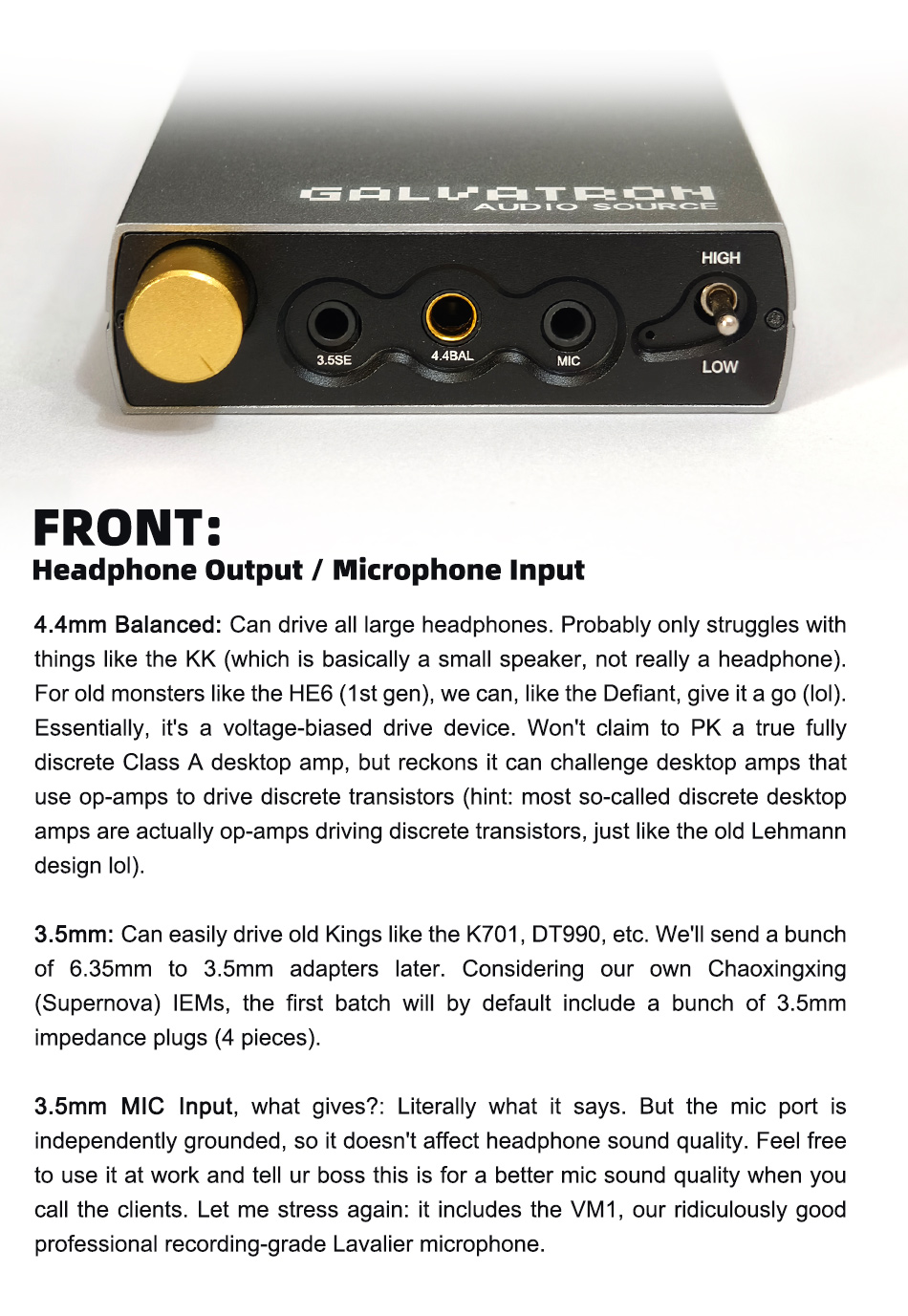 GALVATRON
AUDIO SOURCE

HIGH
3.5SE
4.4BAL
MIC
LOW

FRONT:
Headphone Output / Microphone Input

4.4mm Balanced: Can drive all large headphones. Probably only struggles with things like the KK (which is basically a small speaker, not really a headphone). For old monsters like the HE6 (1st gen), we can, like the Defiant, give it a go (lol). Essentially, it's a voltage-biased drive device. Won't claim to PK a true fully discrete Class A desktop amp, but reckons it can challenge desktop amps that use op-amps to drive discrete transistors (hint: most so-called discrete desktop amps are actually op-amps driving discrete transistors, just like the old Lehmann design lol).

3.5mm: Can easily drive old Kings like the K701, DT990, etc. We'll send a bunch of 6.35mm to 3.5mm adapters later. Considering our own Chaoxingxing (Supernova) IEMs, the first batch will by default include a bunch of 3.5mm impedance plugs (4 pieces).

3.5mm MIC Input, what gives?: Literally what it says. But the mic port is independently grounded, so it doesn't affect headphone sound quality. Feel free to use it at work and tell ur boss this is for a better mic sound quality when you call the clients. Let me stress again: it includes the VM1, our ridiculously good professional recording-grade Lavalier microphone.